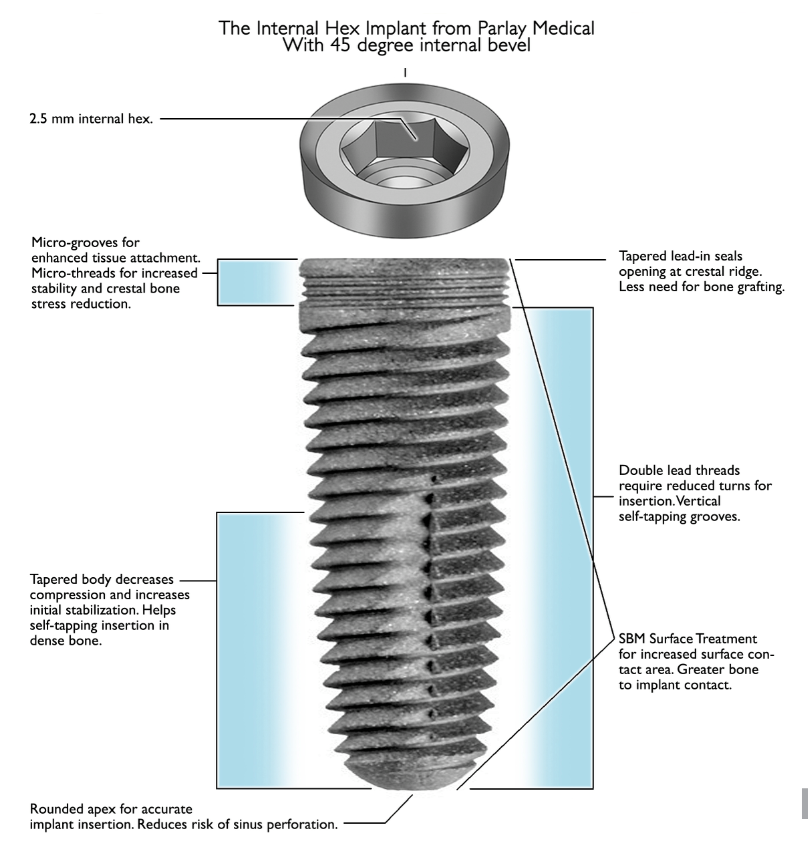 The Internal Hex Implant from Parlay Medical
With 45 degree internal bevel

2.5 mm internal hex.

Micro-grooves for enhanced tissue attachment. Micro-threads for increased stability and crestal bone stress reduction.

Tapered lead-in seals opening at crestal ridge. Less need for bone grafting.

Double lead threads require reduced turns for insertion. Vertical self-tapping grooves.

Tapered body decreases compression and increases initial stabilization. Helps self-tapping insertion in dense bone.

SBM Surface Treatment for increased surface contact area. Greater bone to implant contact.

Rounded apex for accurate implant insertion. Reduces risk of sinus perforation.